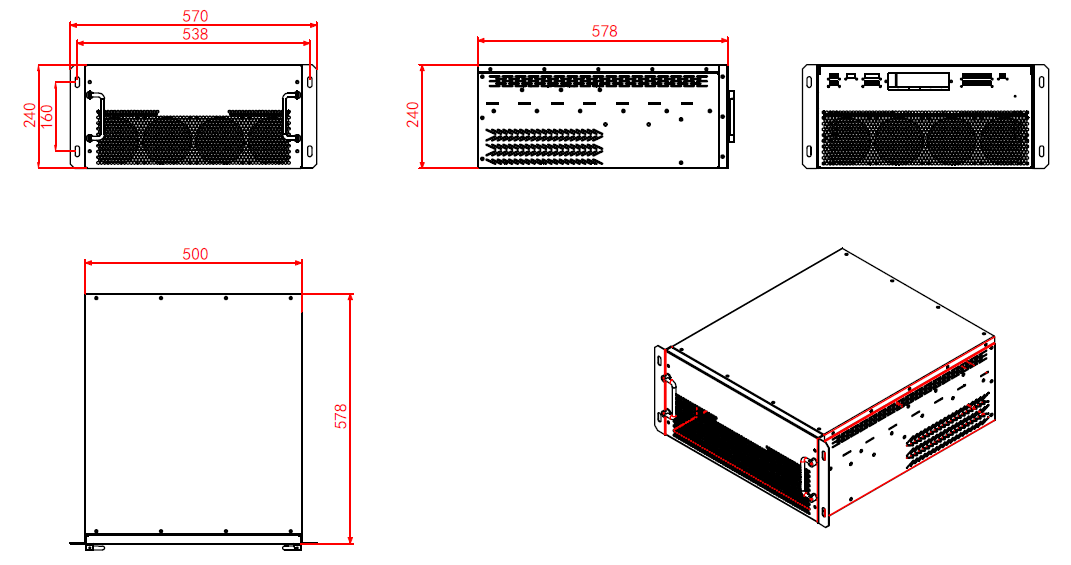 570
538
240
160
578
240
500
578